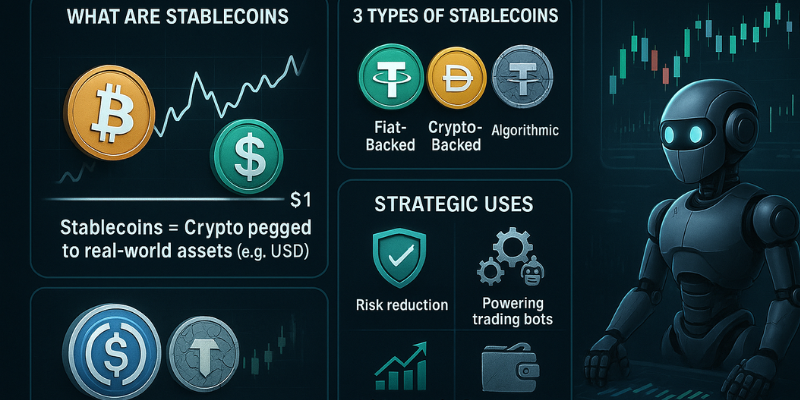 WHAT ARE STABLECOINS

$1

Stablecoins = Crypto pegged to real-world assets (e.g. USD)

3 TYPES OF STABLECOINS

Fiat-Backed

Crypto-Backed

Algorithmic

STRATEGIC USES

Risk reduction

Powering trading bots